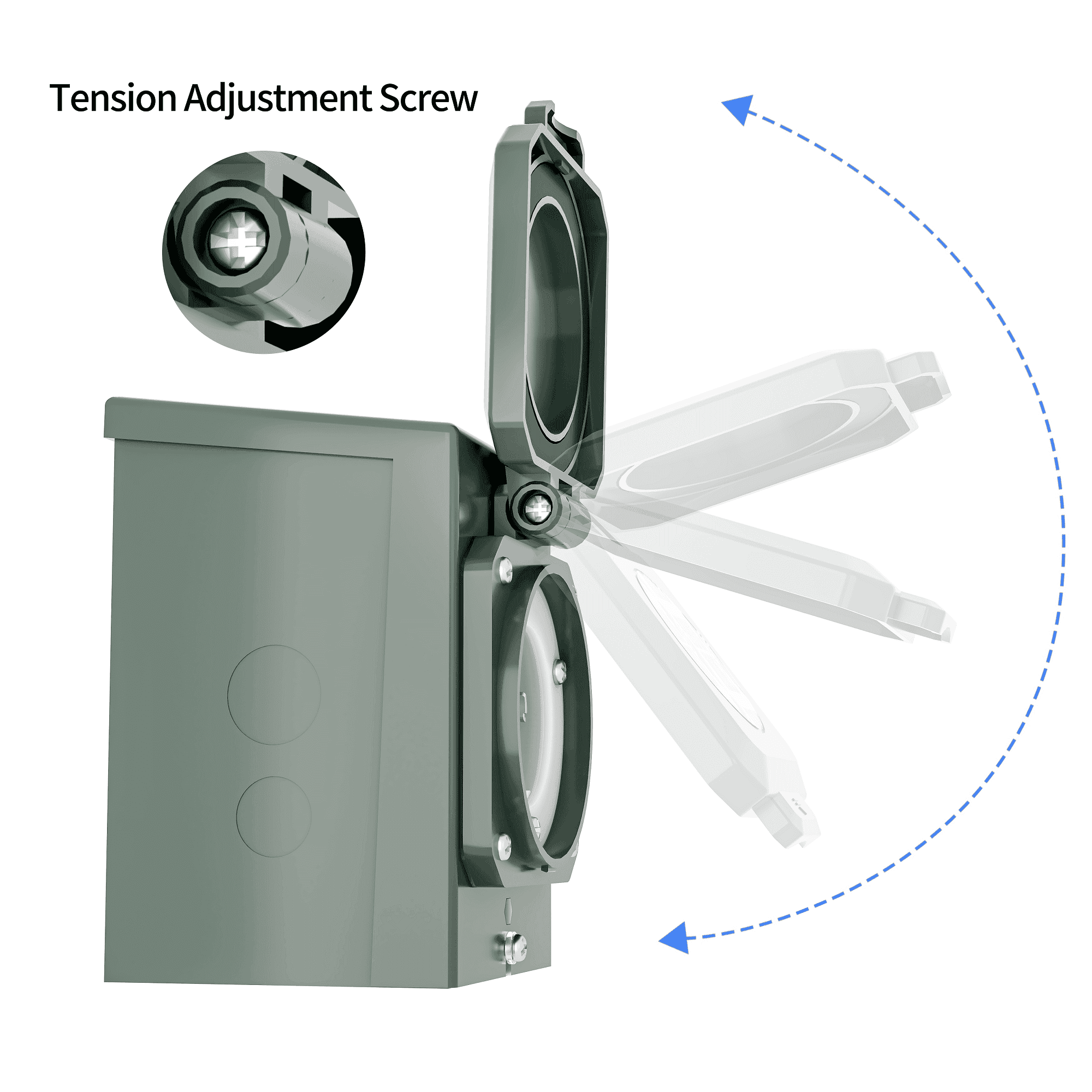 Tension Adjustment Screw