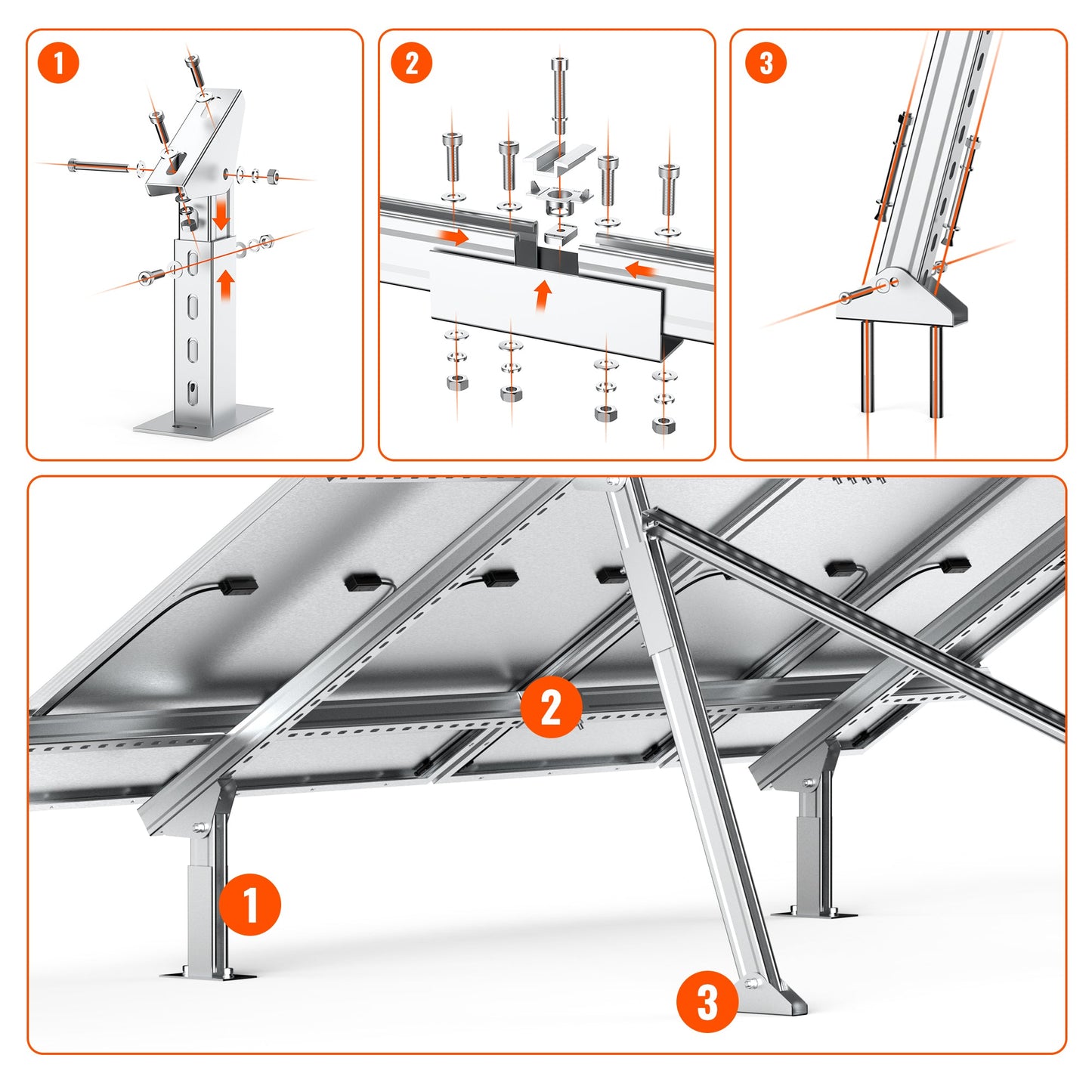 1

2

3

2

1

3