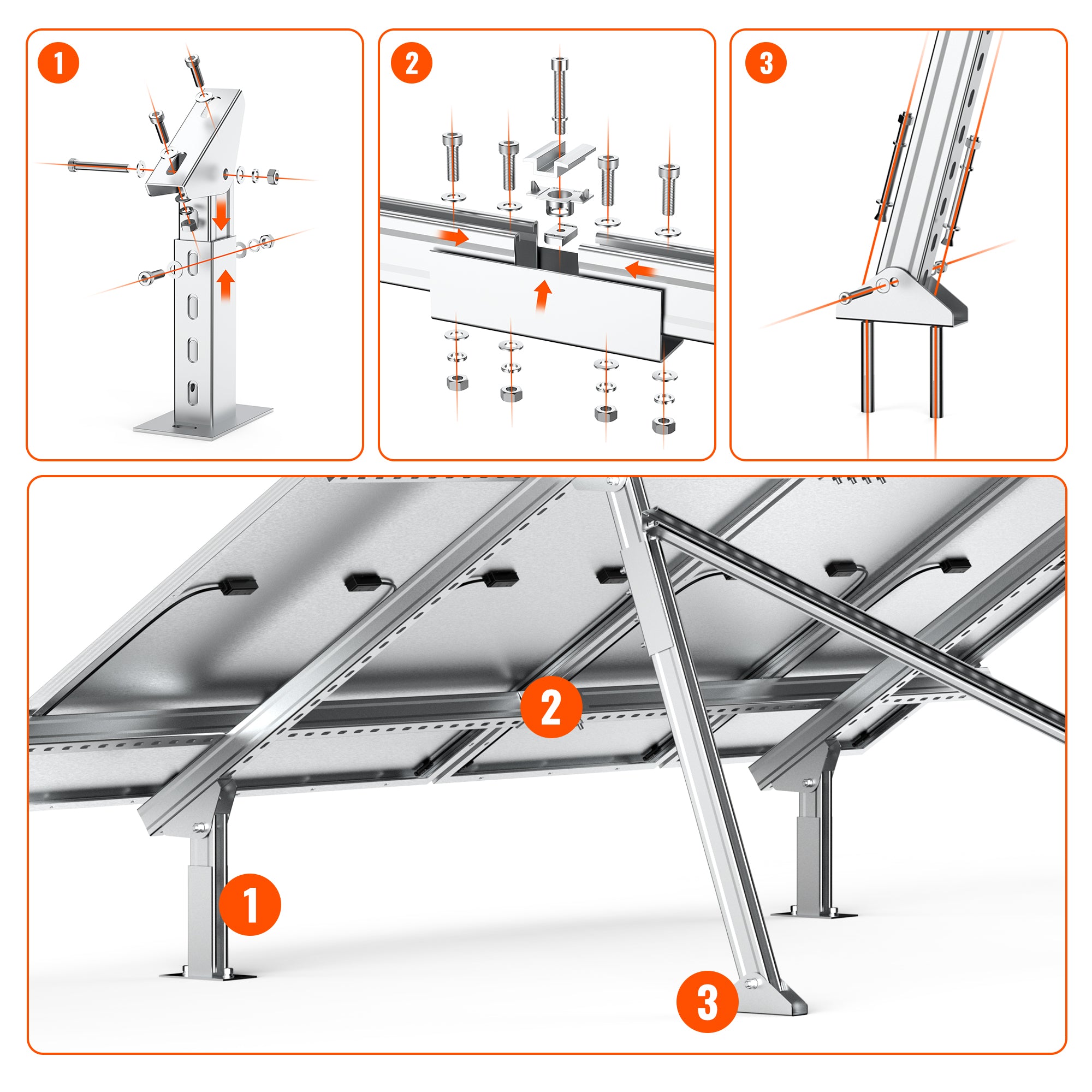 1

2

3

2

1

3