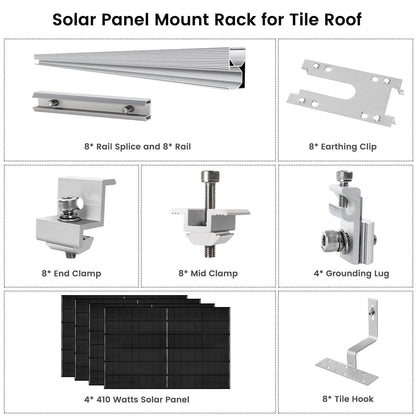 Solar Panel Mount Rack for Tile Roof

8* Rail Splice and 8* Rail

8* Earthing Clip

8* End Clamp

8* Mid Clamp

4* Grounding Lug

4* 410 Watts Solar Panel

8* Tile Hook