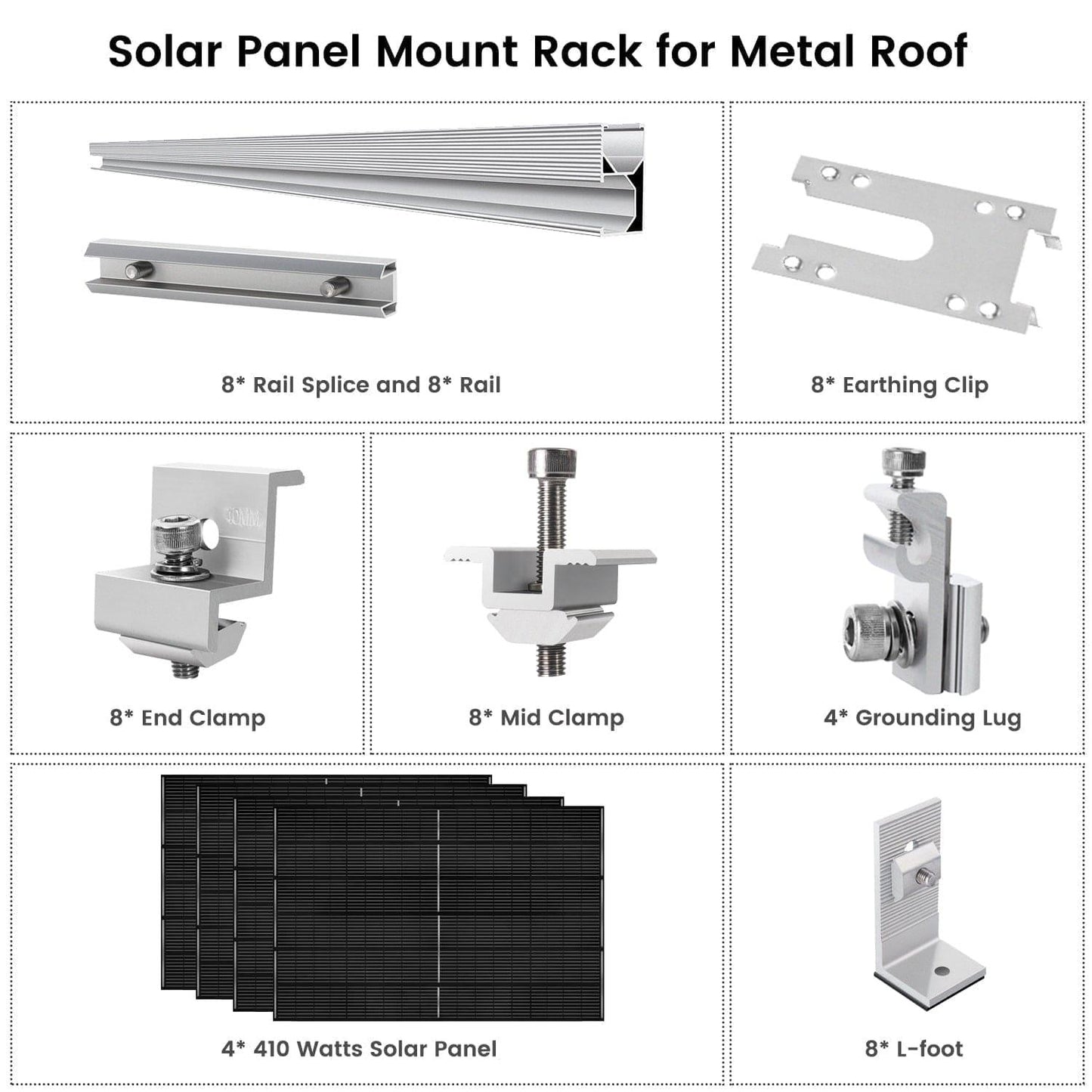 Solar Panel Mount Rack for Metal Roof

8* Rail Splice and 8* Rail

8* Earthing Clip

40MM

8* End Clamp

8* Mid Clamp

4* Grounding Lug

4* 410 Watts Solar Panel

8* L-foot