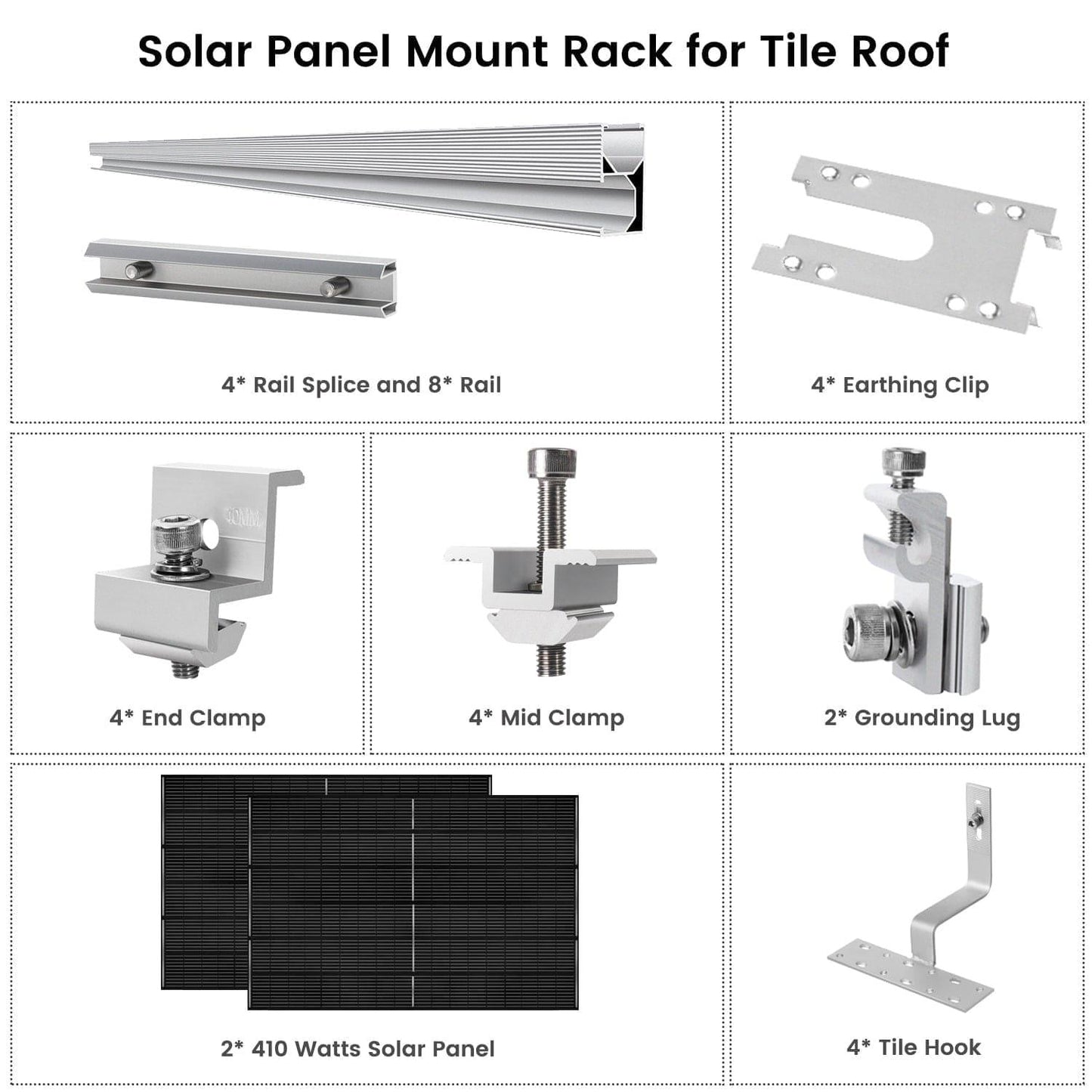 Solar Panel Mount Rack for Tile Roof

4* Rail Splice and 8* Rail

4* Earthing Clip

40MM

4* End Clamp

4* Mid Clamp

2* Grounding Lug

2* 410 Watts Solar Panel

4* Tile Hook