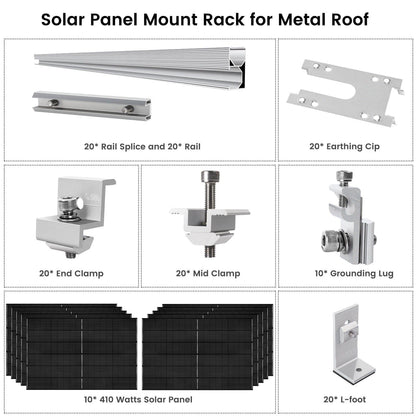 Solar Panel Mount Rack for Metal Roof

20* Rail Splice and 20* Rail

20* Earthing Cip

20* End Clamp

20* Mid Clamp

10* Grounding Lug

10* 410 Watts Solar Panel

20* L-foot