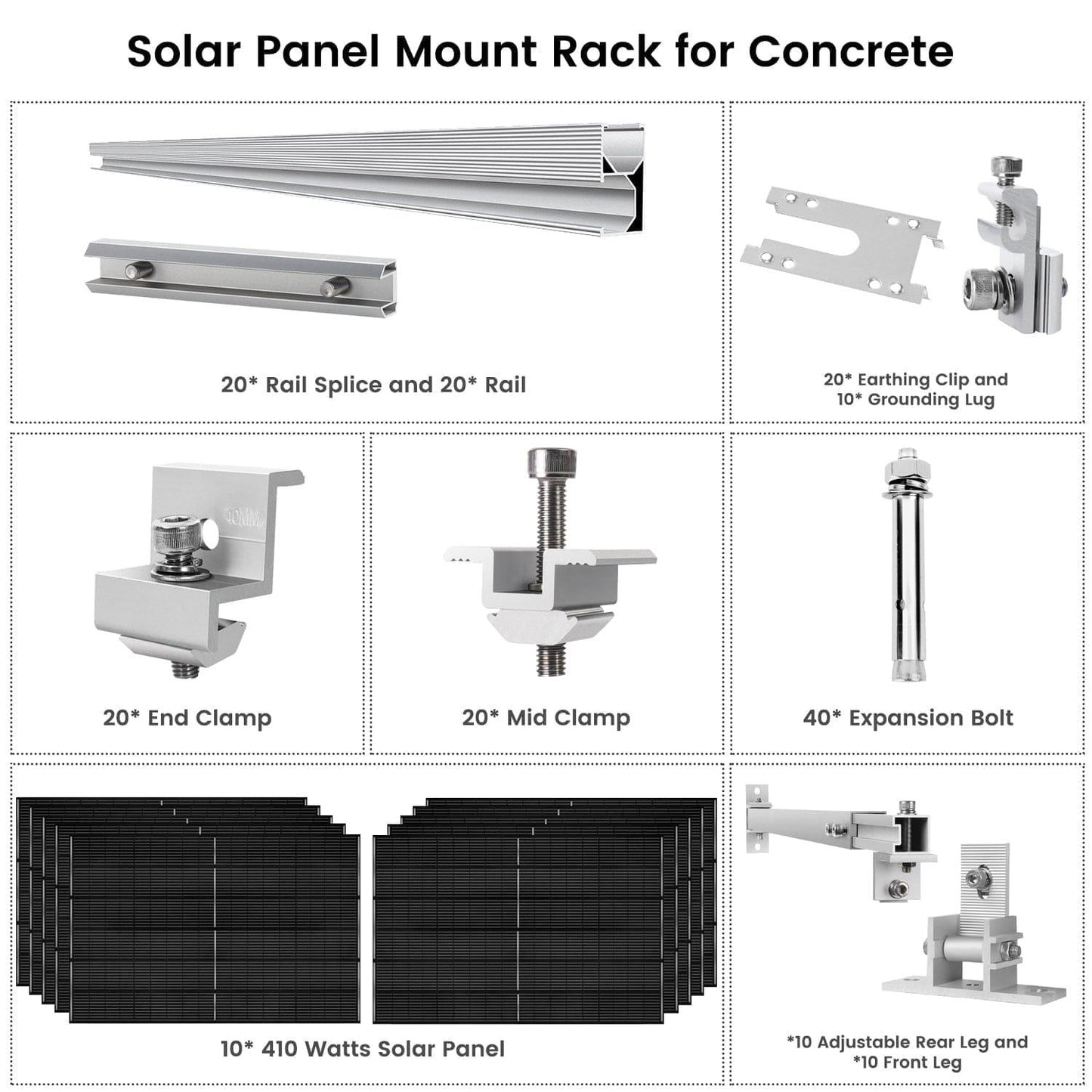 Solar Panel Mount Rack for Concrete

20* Rail Splice and 20* Rail

20* Earthing Clip and 10* Grounding Lug

40MM

20* End Clamp

20* Mid Clamp

40* Expansion Bolt

10* 410 Watts Solar Panel

*10 Adjustable Rear Leg and *10 Front Leg