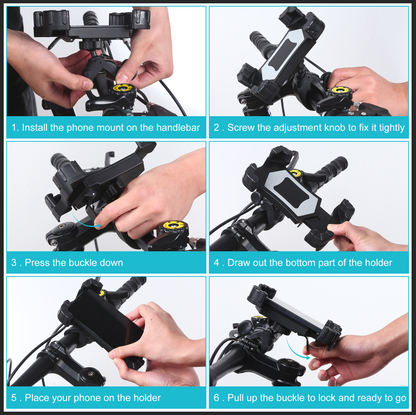 1. Install the phone mount on the handlebar

2 . Screw the adjustment knob to fix it tightly

3 . Press the buckle down

4 . Draw out the bottom part of the holder

5 . Place your phone on the holder

6 . Pull up the buckle to lock and ready to go