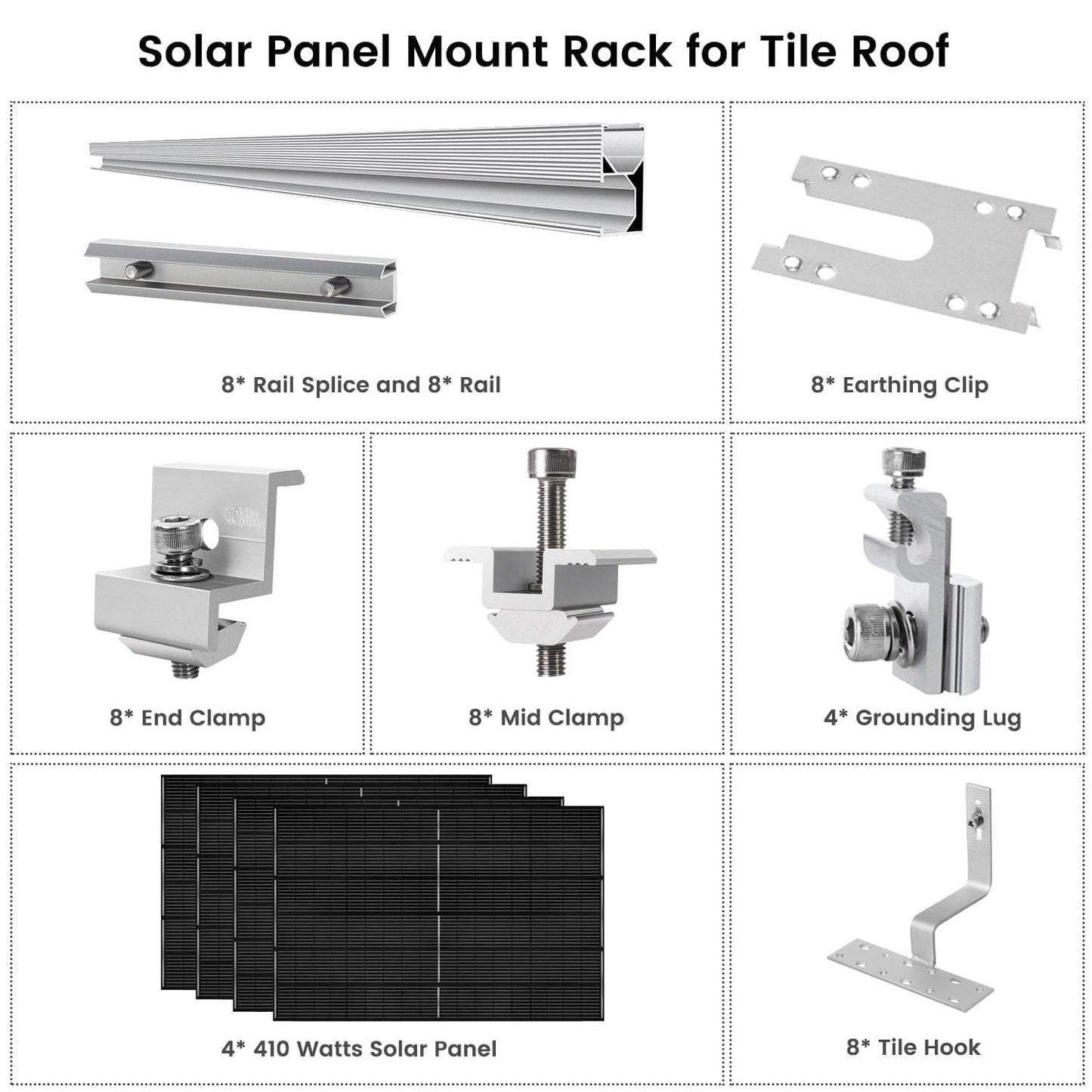 Solar Panel Mount Rack for Tile Roof

8* Rail Splice and 8* Rail

8* Earthing Clip

40MM

8* End Clamp

8* Mid Clamp

4* Grounding Lug

4* 410 Watts Solar Panel

8* Tile Hook